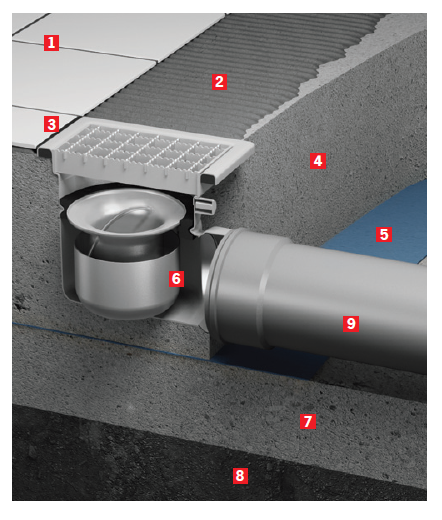 1
2
3
4
5
6
9
7
8