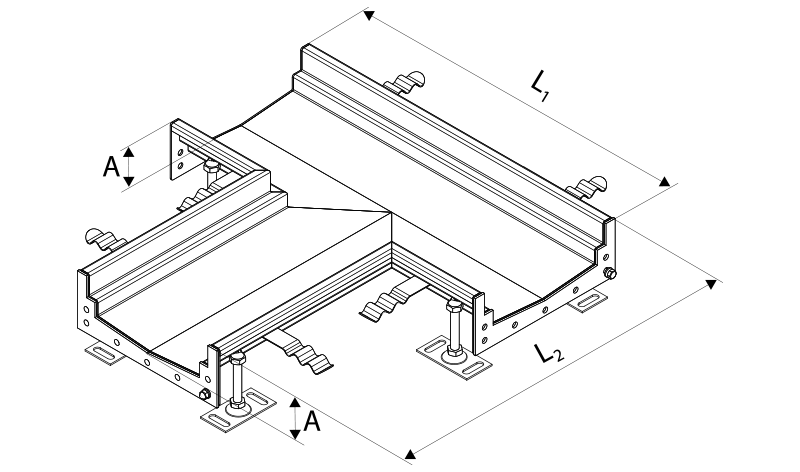 $L_1$

A

$L_2$

A