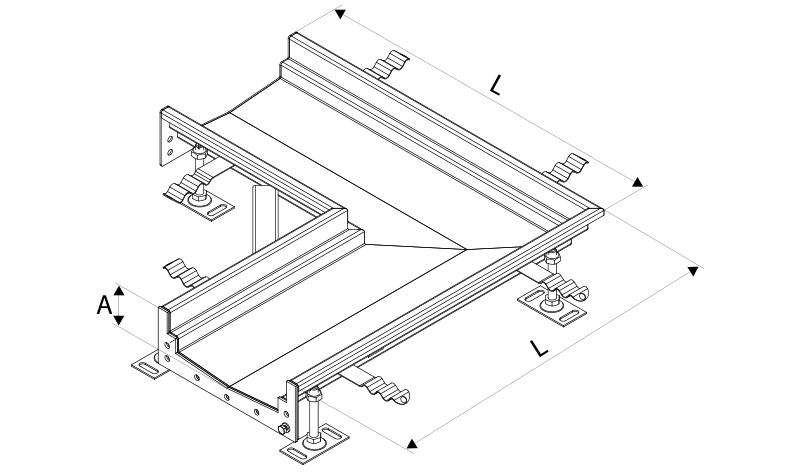 L

A

L