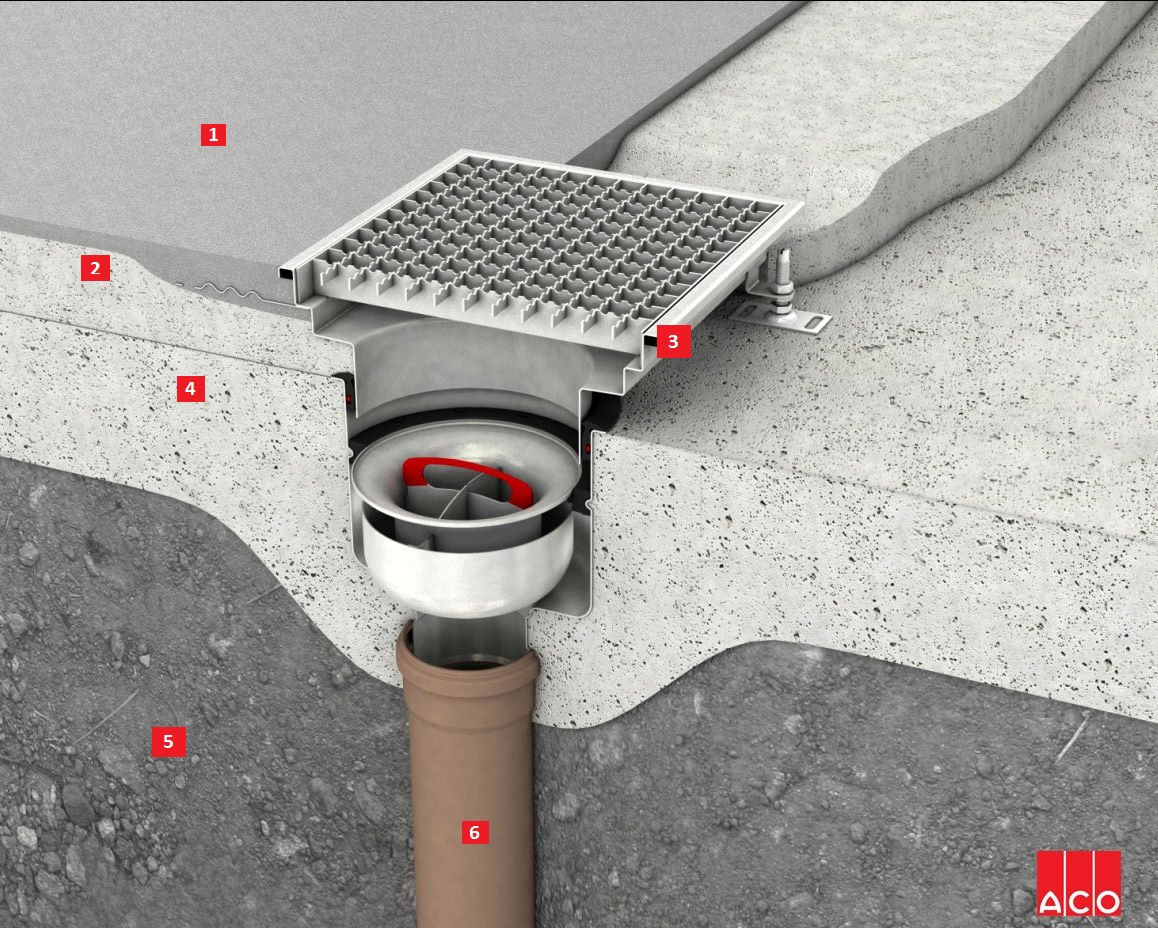 1
2
3
4
5
6
ACO