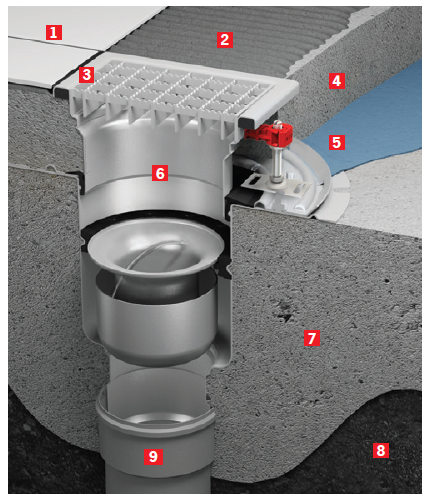 1
2
3
4
5
6
7
8
9