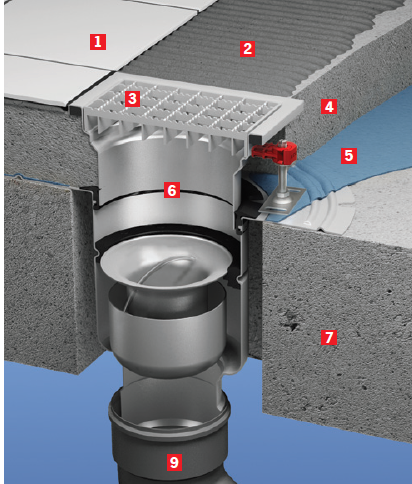 1
2
3
4
5
6
7
9