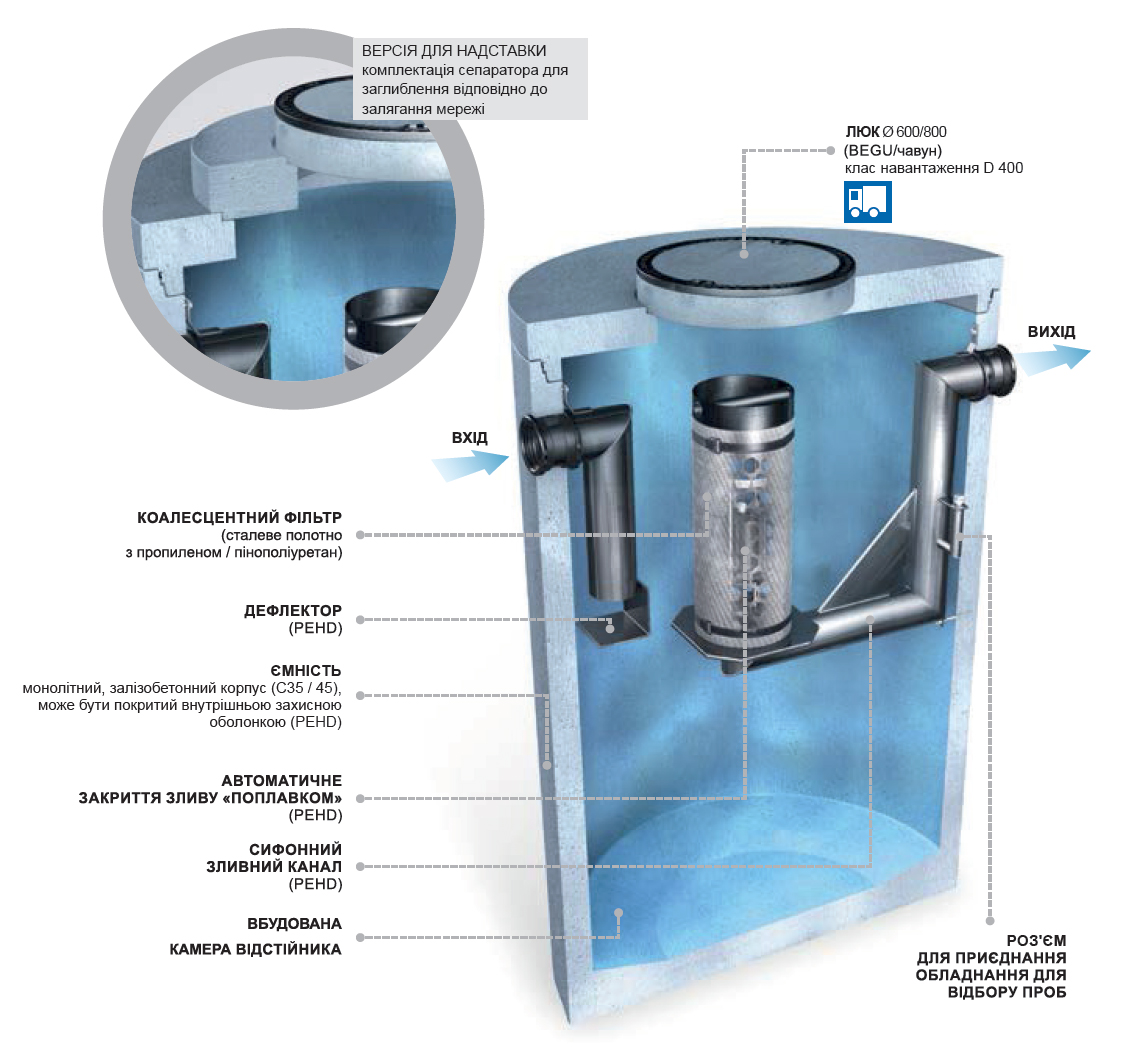 ВЕРСІЯ ДЛЯ НАДСТАВКИ
комплектація сепаратора для заглиблення відповідно до залягання мережі

ЛЮК Ø 600/800
(BEGU/чавун)
клас навантаження D 400

ВИХІД

ВХІД

КОАЛЕСЦЕНТНИЙ ФІЛЬТР
(сталеве полотно з пропиленом / пінополіуретан)

ДЕФЛЕКТОР
(PEHD)

ЄМНІСТЬ
монолітний, залізобетонний корпус (C35 / 45), може бути покритий внутрішньою захисною оболонкою (PEHD)

АВТОМАТИЧНЕ ЗАКРИТТЯ ЗЛИВУ «ПОПЛАВКОМ»
(PEHD)

СИФОННИЙ ЗЛИВНИЙ КАНАЛ
(PEHD)

ВБУДОВАНА
КАМЕРА ВІДСТІЙНИКА

РОЗ'ЄМ
ДЛЯ ПРИЄДНАННЯ ОБЛАДНАННЯ ДЛЯ ВІДБОРУ ПРОБ