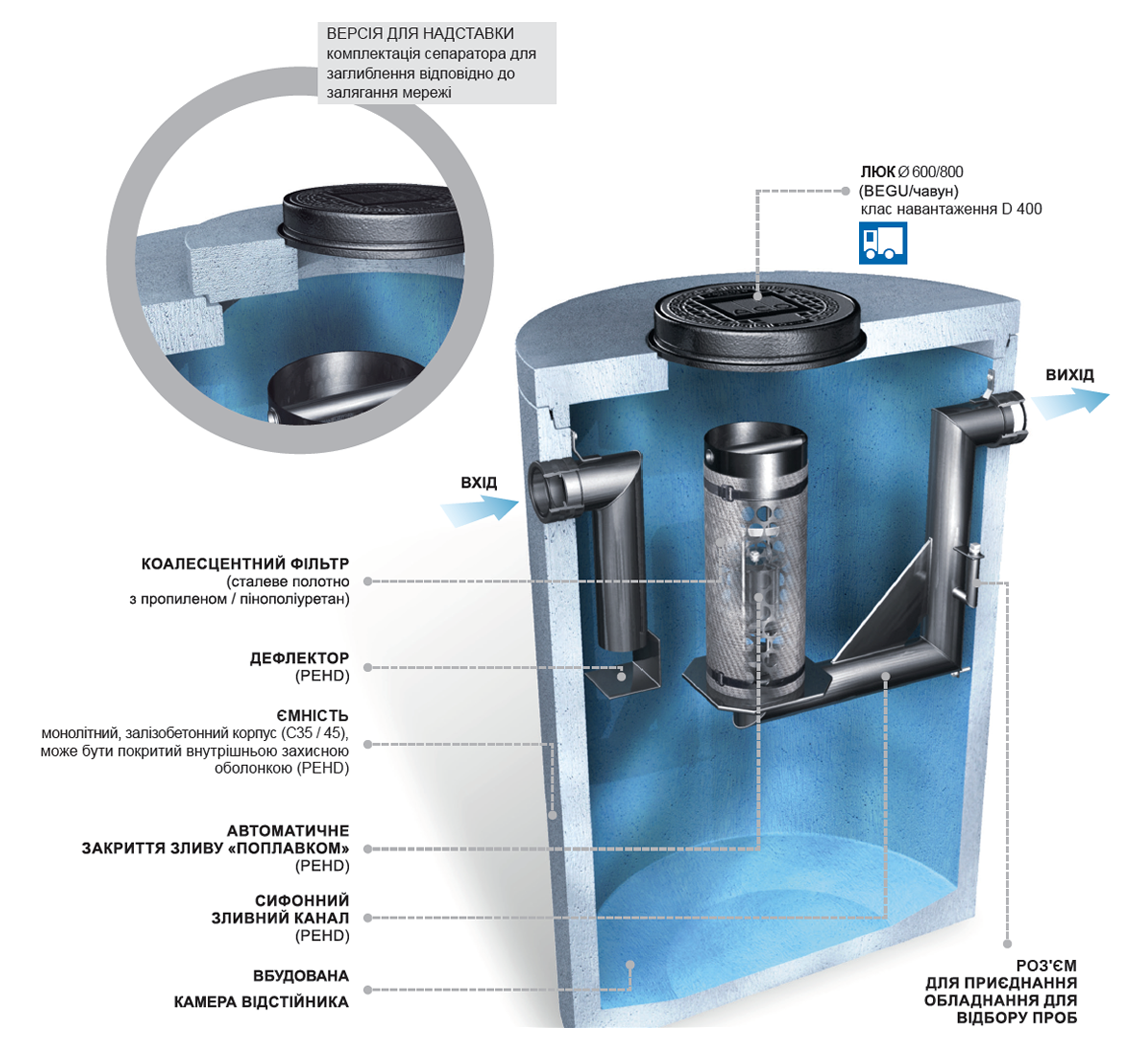 ВЕРСІЯ ДЛЯ НАДСТАВКИ
комплектація сепаратора для заглиблення відповідно до залягання мережі

ЛЮК Ø 600/800
(BEGU/чавун)
клас навантаження D 400

ВИХІД

ВХІД

КОАЛЕСЦЕНТНИЙ ФІЛЬТР
(сталеве полотно з пропиленом / пінополіуретан)

ДЕФЛЕКТОР
(PEHD)

ЄМНІСТЬ
монолітний, залізобетонний корпус (C35 / 45), може бути покритий внутрішньою захисною оболонкою (PEHD)

АВТОМАТИЧНЕ ЗАКРИТТЯ ЗЛИВУ «ПОПЛАВКОМ»
(PEHD)

СИФОННИЙ ЗЛИВНИЙ КАНАЛ
(PEHD)

ВБУДОВАНА
КАМЕРА ВІДСТІЙНИКА

РОЗ'ЄМ
ДЛЯ ПРИЄДНАННЯ ОБЛАДНАННЯ ДЛЯ ВІДБОРУ ПРОБ