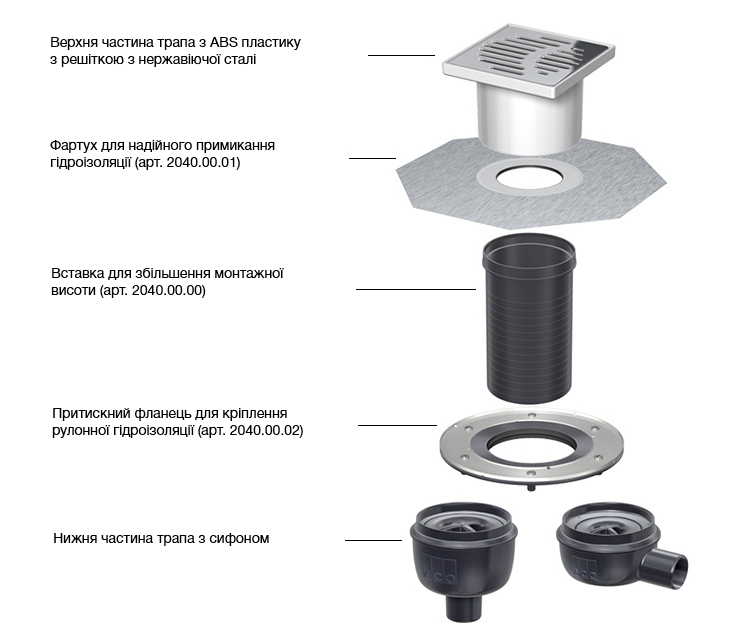 Верхня частина трапа з ABS пластику з решіткою з нержавіючої сталі

Фартух для надійного примикання гідроізоляції (арт. 2040.00.01)

Вставка для збільшення монтажної висоти (арт. 2040.00.00)

Притискний фланець для кріплення рулонної гідроізоляції (арт. 2040.00.02)

Нижня частина трапа з сифоном

ACO

ACO