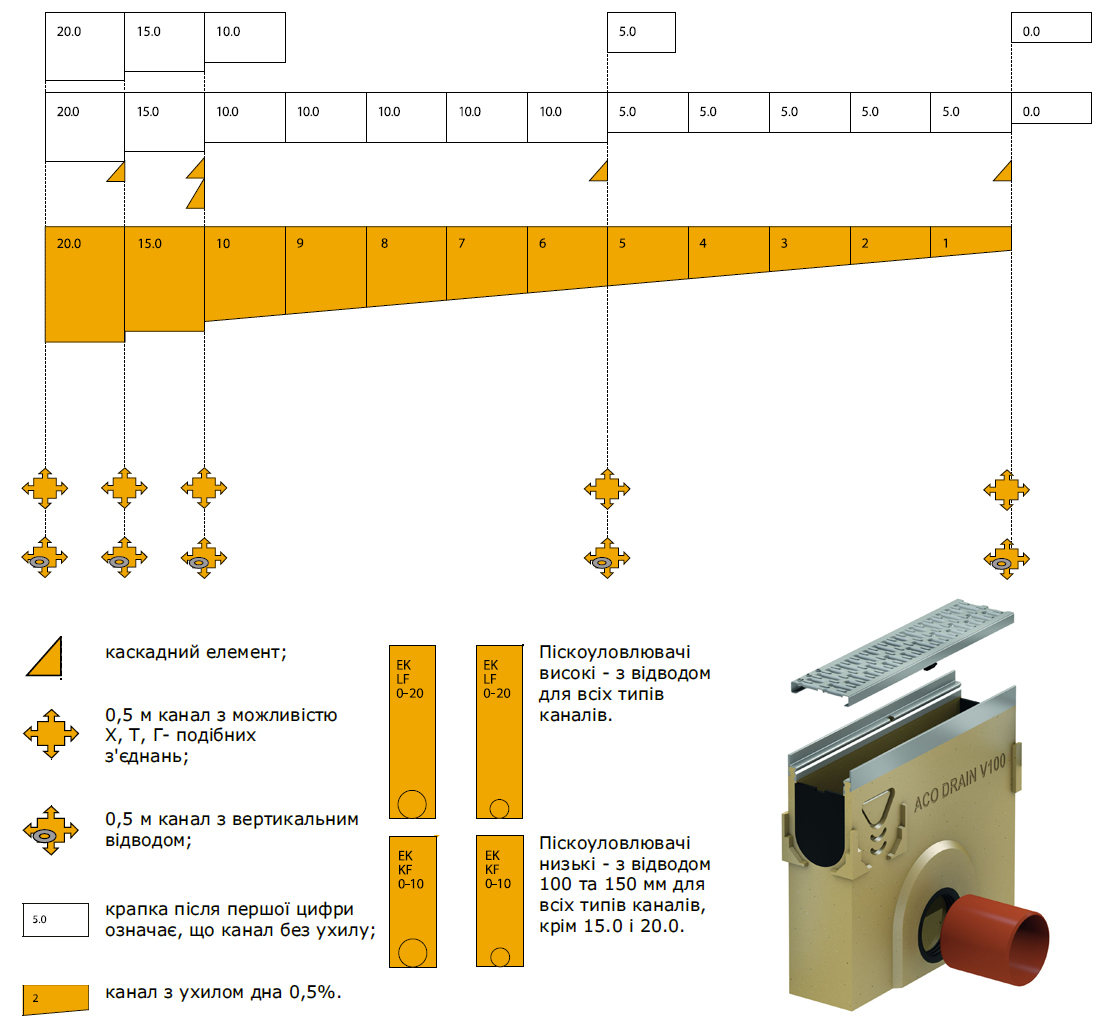 20.0 15.0 10.0 5.0 0.0

20.0 15.0 10.0 10.0 10.0 10.0 10.0 5.0 5.0 5.0 5.0 5.0 0.0

20.0 15.0 10 9 8 7 6 5 4 3 2 1

каскадний елемент;

0,5 м канал з можливістю Х, Т, Г- подібних з'єднань;

0,5 м канал з вертикальним відводом;

5.0 крапка після першої цифри означає, що канал без ухилу;

2 канал з ухилом дна 0,5%.

EK LF 0-20

EK LF 0-20

Піскоуловлювачі високі - з відводом для всіх типів каналів.

EK KF 0-10

EK KF 0-10

Піскоуловлювачі низькі - з відводом 100 та 150 мм для всіх типів каналів, крім 15.0 і 20.0.

ACO DRAIN V100