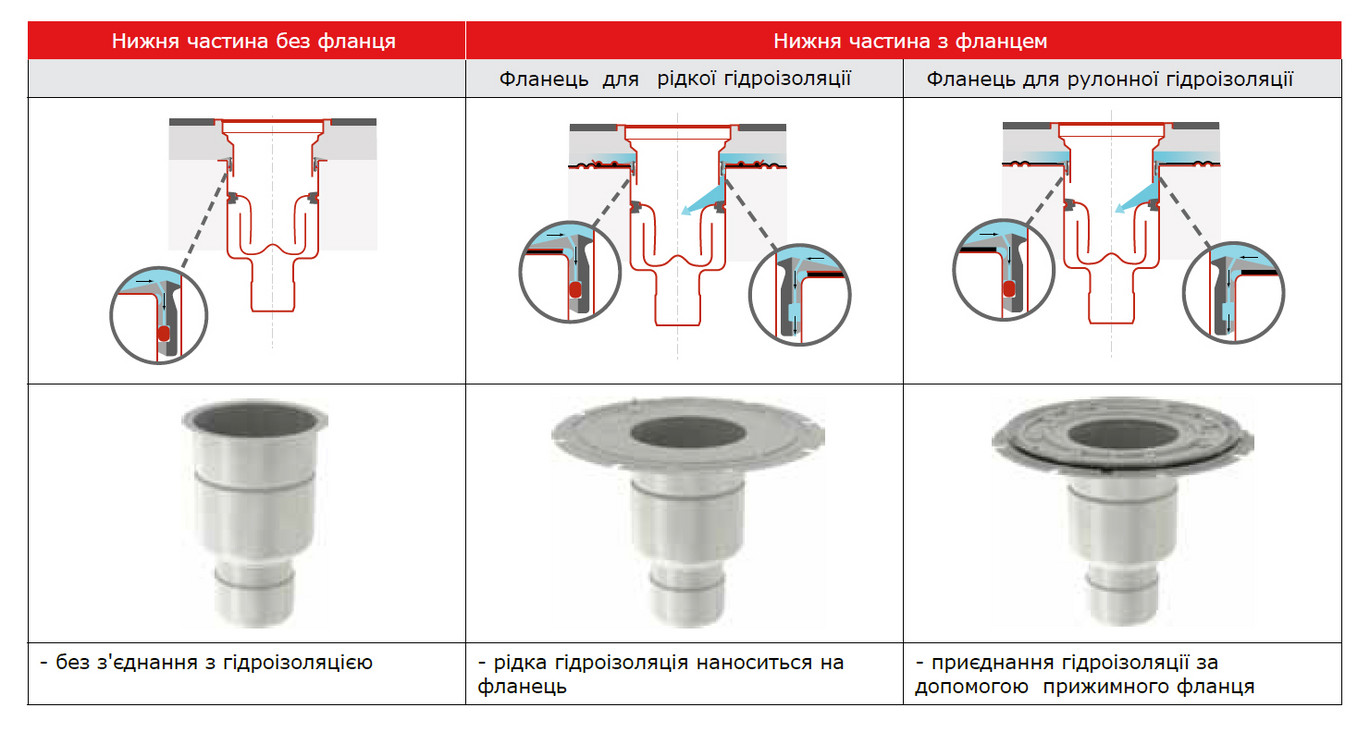 | Нижня частина без фланця | Нижня частина з фланцем | |
|---|---|---|
| | Фланець для рідкої гідроізоляції | Фланець для рулонної гідроізоляції |
| | | |
| | | |
| - без з'єднання з гідроізоляцією | - рідка гідроізоляція наноситься на фланець | - приєднання гідроізоляції за допомогою прижимного фланця |